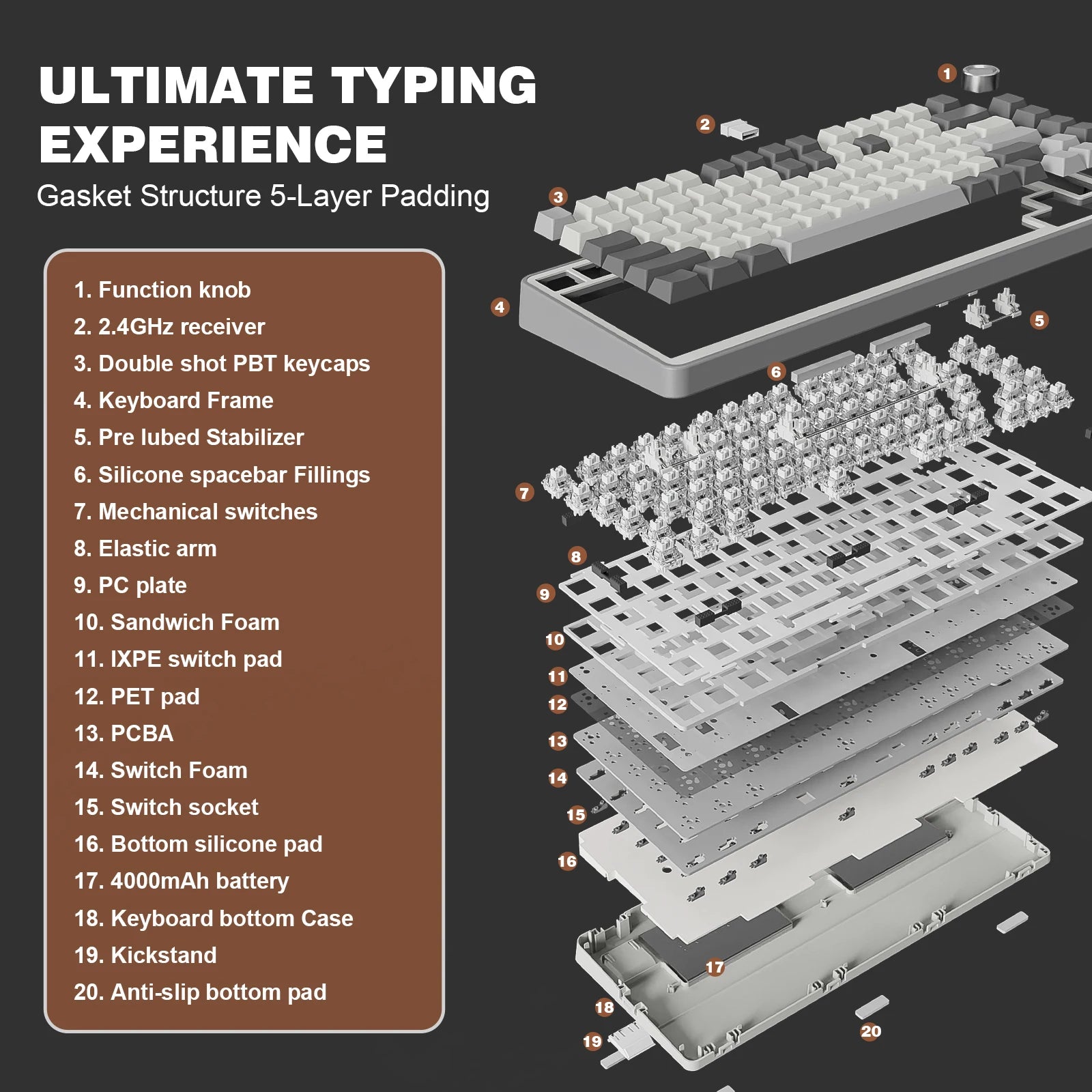 ULTIMATE TYPING EXPERIENCE

Gasket Structure 5-Layer Padding

1. Function knob
2. 2.4GHz receiver
3. Double shot PBT keycaps
4. Keyboard Frame
5. Pre lubed Stabilizer
6. Silicone spacebar Fillings
7. Mechanical switches
8. Elastic arm
9. PC plate
10. Sandwich Foam
11. IXPE switch pad
12. PET pad
13. PCBA
14. Switch Foam
15. Switch socket
16. Bottom silicone pad
17. 4000mAh battery
18. Keyboard bottom Case
19. Kickstand
20. Anti-slip bottom pad

1
2
3
4
5
6
7
8
9
10
11
12
13
14
15
16
17
18
19
20