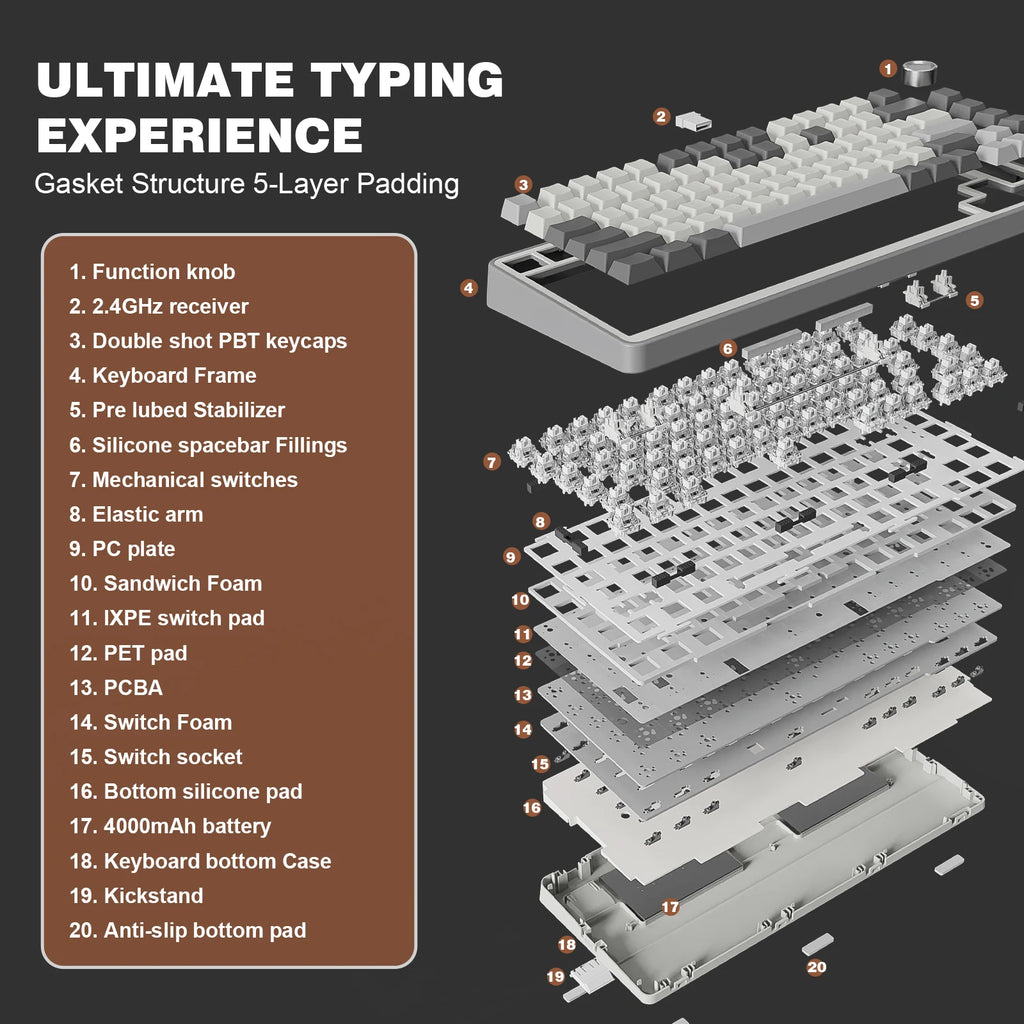 ULTIMATE TYPING EXPERIENCE

Gasket Structure 5-Layer Padding

1. Function knob
2. 2.4GHz receiver
3. Double shot PBT keycaps
4. Keyboard Frame
5. Pre lubed Stabilizer
6. Silicone spacebar Fillings
7. Mechanical switches
8. Elastic arm
9. PC plate
10. Sandwich Foam
11. IXPE switch pad
12. PET pad
13. PCBA
14. Switch Foam
15. Switch socket
16. Bottom silicone pad
17. 4000mAh battery
18. Keyboard bottom Case
19. Kickstand
20. Anti-slip bottom pad

1
2
3
4
5
6
7
8
9
10
11
12
13
14
15
16
17
18
19
20